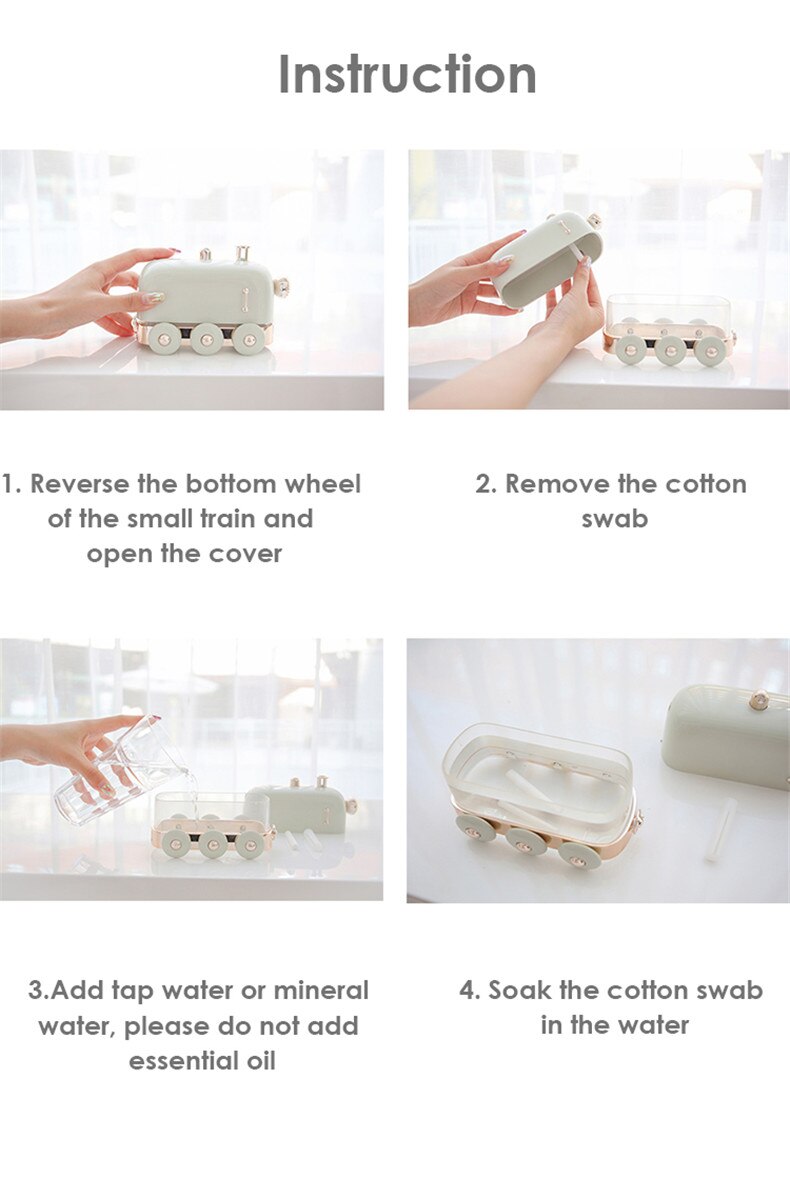 Instruction

1. Reverse the bottom wheel of the small train and open the cover

2. Remove the cotton swab

3.Add tap water or mineral water, please do not add essential oil

4. Soak the cotton swab in the water